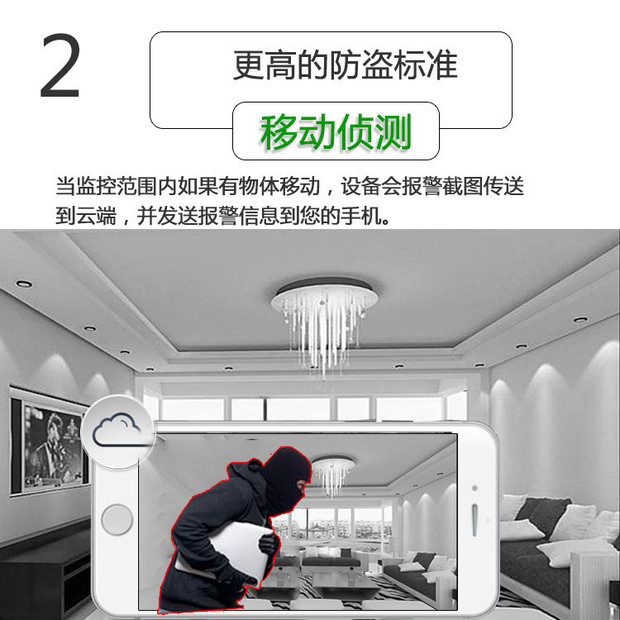 2

更高的防盗标准

移动侦测

当监控范围内如果有物体移动，设备会报警截图传送到云端，并发送报警信息到您的手机。