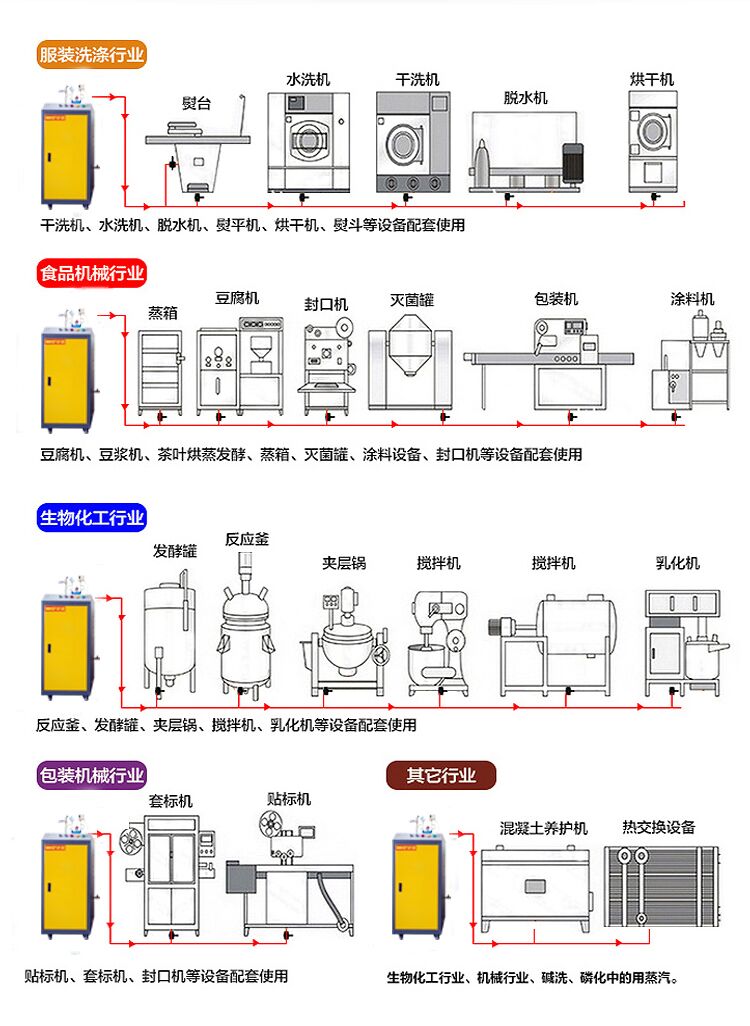 服装洗涤行业

熨台 水洗机 干洗机 脱水机 烘干机

干洗机、水洗机、脱水机、熨平机、烘干机、熨斗等设备配套使用

食品机械行业

蒸箱 豆腐机 封口机 灭菌罐 包装机 涂料机

豆腐机、豆浆机、茶叶烘蒸发酵、蒸箱、灭菌罐、涂料设备、封口机等设备配套使用

生物化工行业

发酵罐 反应釜 夹层锅 搅拌机 搅拌机 乳化机

反应釜、发酵罐、夹层锅、搅拌机、乳化机等设备配套使用

包装机械行业

套标机 贴标机

贴标机、套标机、封口机等设备配套使用

其它行业

混凝土养护机 热交换设备

生物化工行业、机械行业、碱洗、磷化中的用蒸汽。