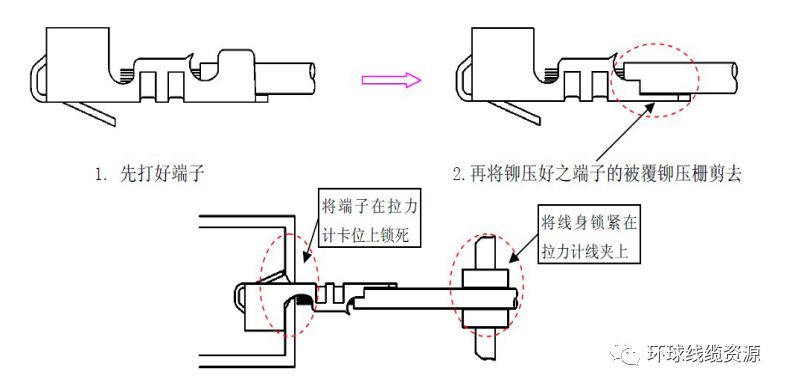 1. 先打好端子

2. 再将铆压好之端子的被覆铆压栅剪去

将端子在拉力计卡位上锁死

将线身锁紧在拉力计线夹上

环球线缆资源