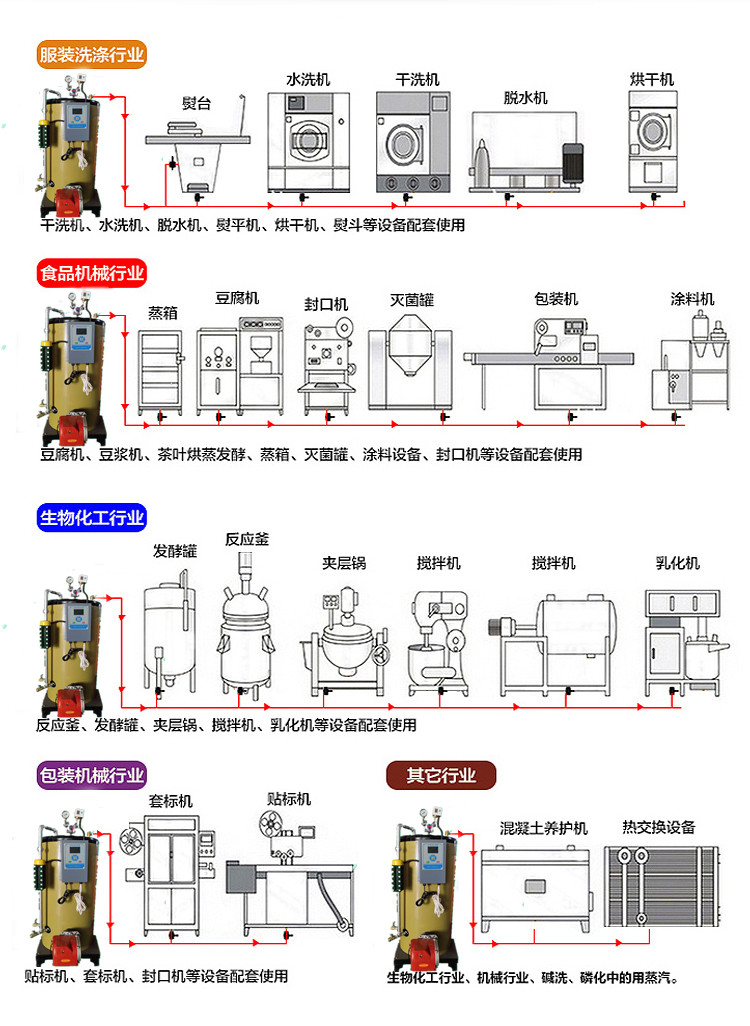 服装洗涤行业

熨台
水洗机
干洗机
脱水机
烘干机

干洗机、水洗机、脱水机、熨平机、烘干机、熨斗等设备配套使用

食品机械行业

蒸箱
豆腐机
封口机
灭菌罐
包装机
涂料机

豆腐机、豆浆机、茶叶烘蒸发酵、蒸箱、灭菌罐、涂料设备、封口机等设备配套使用

生物化工行业

发酵罐
反应釜
夹层锅
搅拌机
搅拌机
乳化机

反应釜、发酵罐、夹层锅、搅拌机、乳化机等设备配套使用

包装机械行业

套标机
贴标机

贴标机、套标机、封口机等设备配套使用

其它行业

混凝土养护机
热交换设备

生物化工行业、机械行业、碱洗、磷化中的用蒸汽。