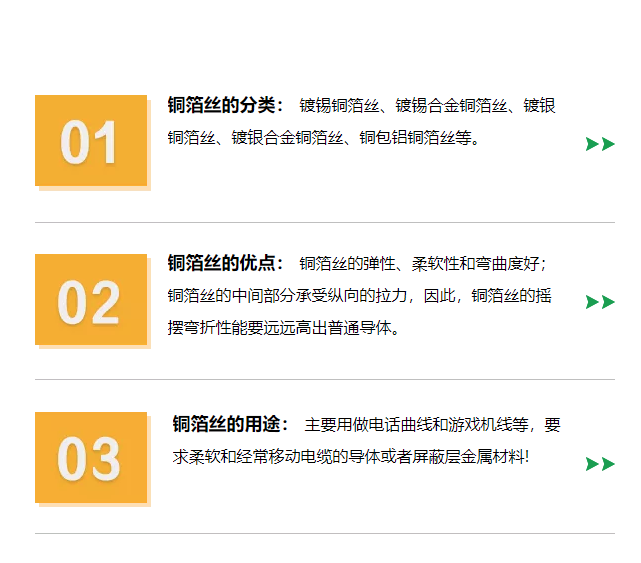 01

铜箔丝的分类： 镀锡铜箔丝、镀锡合金铜箔丝、镀银铜箔丝、镀银合金铜箔丝、铜包铝铜箔丝等。

02

铜箔丝的优点： 铜箔丝的弹性、柔软性和弯曲度好；铜箔丝的中间部分承受纵向的拉力，因此，铜箔丝的摇摆弯折性能要远远高出普通导体。

03

铜箔丝的用途： 主要用做电话曲线和游戏机线等，要求柔软和经常移动电缆的导体或者屏蔽层金属材料!