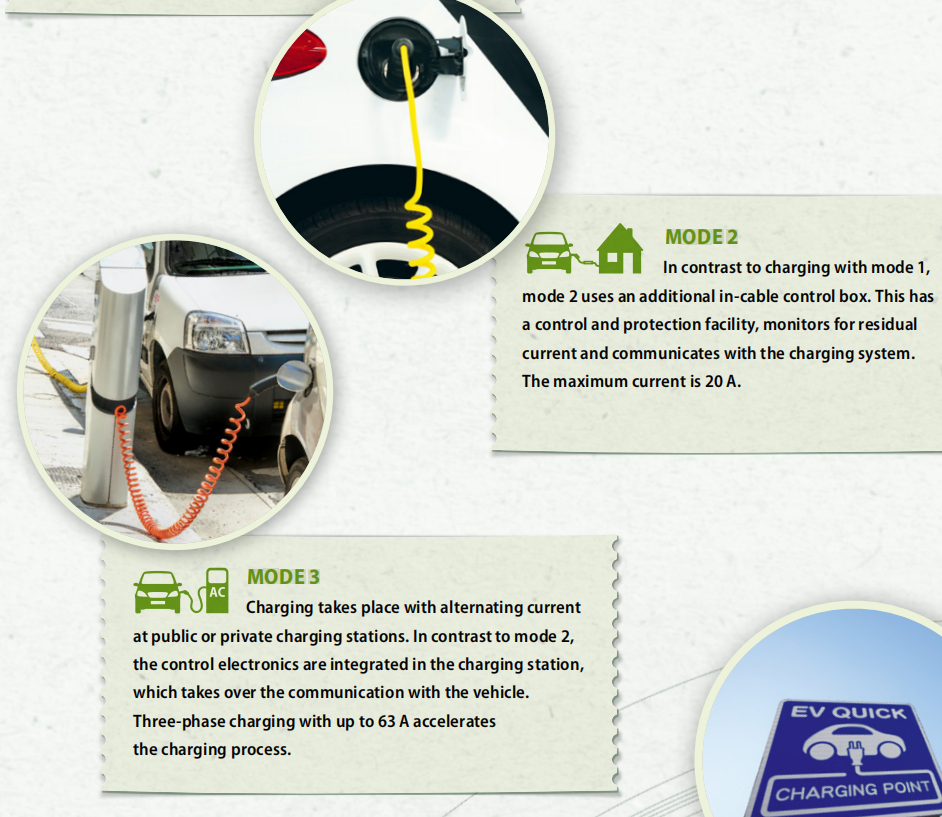 MODE 2

In contrast to charging with mode 1, mode 2 uses an additional in-cable control box. This has a control and protection facility, monitors for residual current and communicates with the charging system. The maximum current is 20 A.

AC

MODE 3

Charging takes place with alternating current at public or private charging stations. In contrast to mode 2, the control electronics are integrated in the charging station, which takes over the communication with the vehicle. Three-phase charging with up to 63 A accelerates the charging process.

EV QUICK
CHARGING POINT